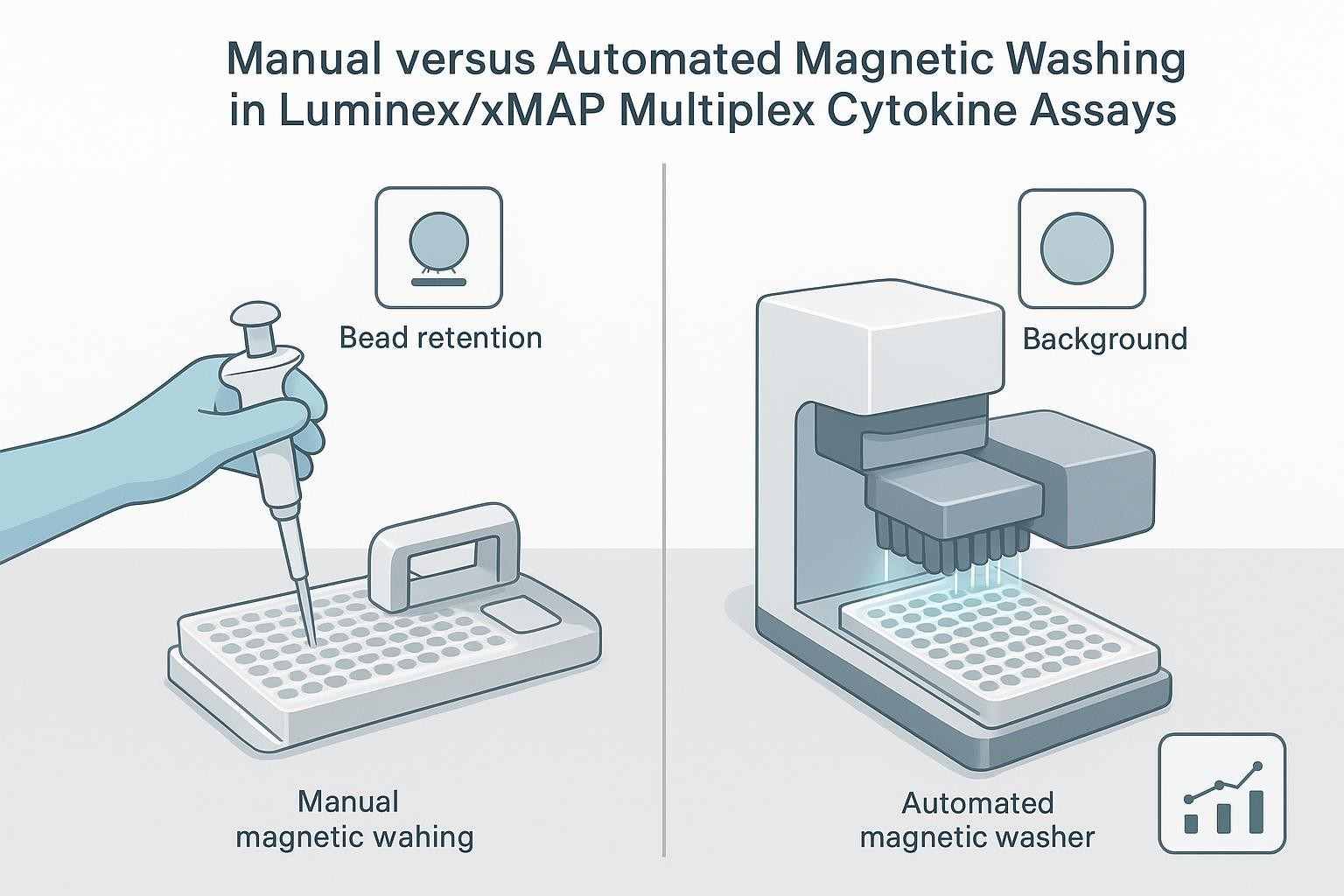 Manual versus Automated Magnetic Washing in Luminex/xMAP Multiplex Cytokine Assays

Bead retention

Manual magnetic wahing

Background

Automated magnetic washer